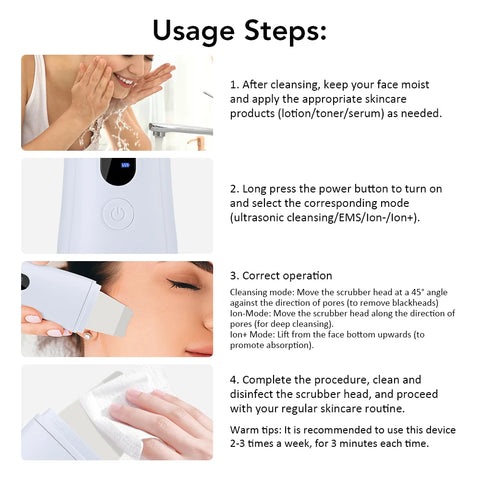 Usage Steps:

1. After cleansing, keep your face moist and apply the appropriate skincare products (lotion/toner/serum) as needed.

2. Long press the power button to turn on and select the corresponding mode (ultrasonic cleansing/EMS/Ion-/Ion+).

3. Correct operation

Cleansing mode: Move the scrubber head at a 45° angle against the direction of pores (to remove blackheads)
Ion-Mode: Move the scrubber head along the direction of pores (for deep cleansing).
Ion+ Mode: Lift from the face bottom upwards (to promote absorption).

4. Complete the procedure, clean and disinfect the scrubber head, and proceed with your regular skincare routine.

Warm tips: It is recommended to use this device 2-3 times a week, for 3 minutes each time.